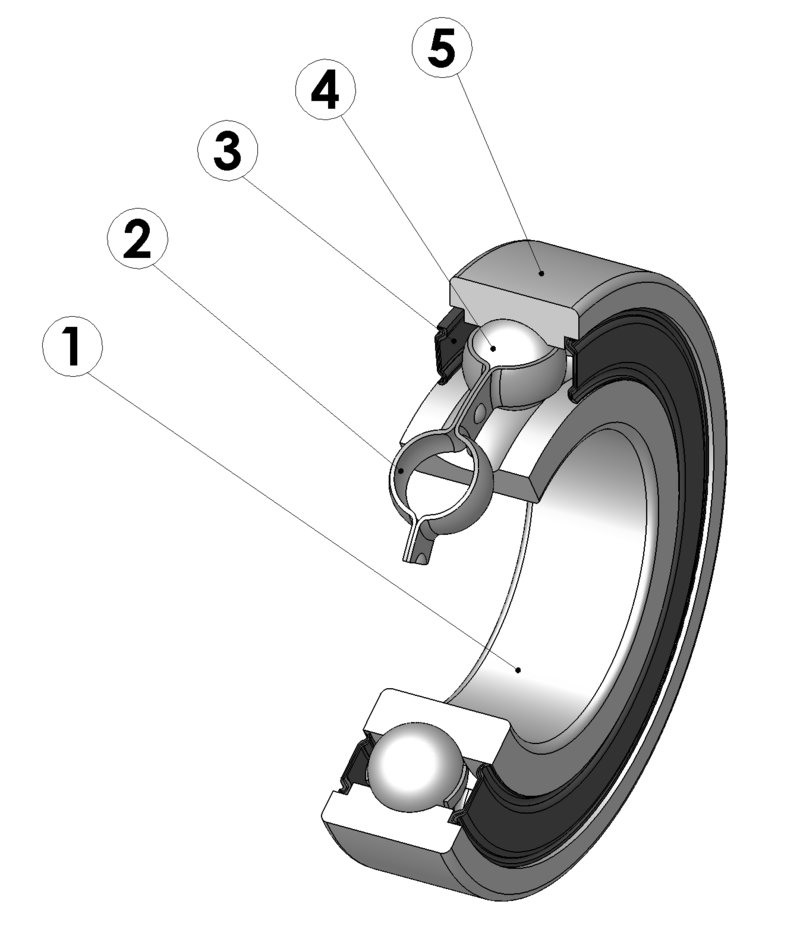 5
4
3
2
1